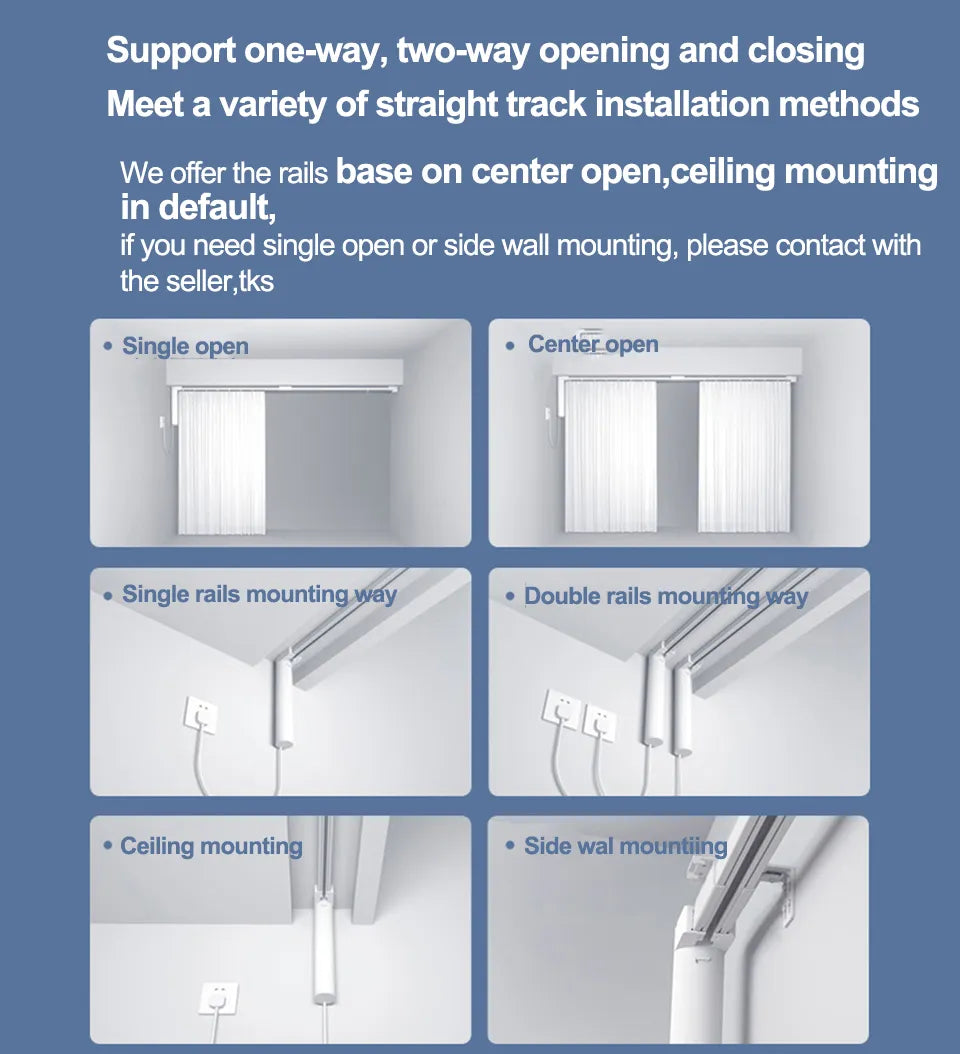 Support one-way, two-way opening and closing
Meet a variety of straight track installation methods

We offer the rails base on center open,ceiling mounting in default,
if you need single open or side wall mounting, please contact with the seller,tks

• Single open

• Center open

• Single rails mounting way

• Double rails mounting way

• Ceiling mounting

• Side wal mountiing